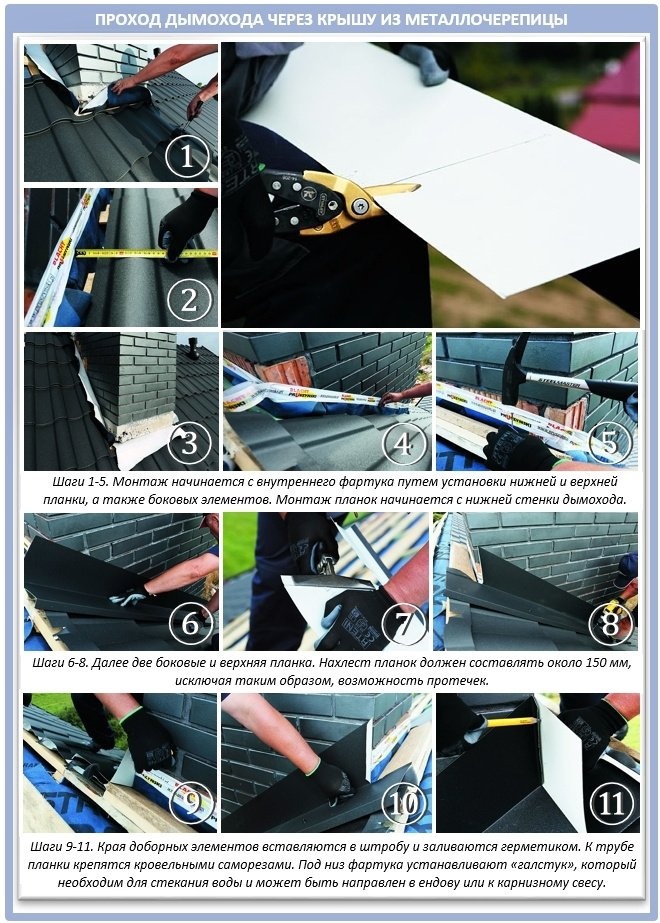 ПРОХОД ДЫМОХОДА ЧЕРЕЗ КРЫШУ ИЗ МЕТАЛЛОЧЕРЕПИЦЫ

1

2

3

4

5

Шаги 1-5. Монтаж начинается с внутреннего фартука путем установки нижней и верхней планки, а также боковых элементов. Монтаж планок начинается с нижней стенки дымохода.

6

7

8

Шаги 6-8. Далее две боковые и верхняя планка. Нахлест планок должен составлять около 150 мм, исключая таким образом, возможность протечек.

9

10

11

Шаги 9-11. Края доборных элементов вставляются в штробу и заливаются герметиком. К трубе планки крепятся кровельными саморезами. Под низ фартука устанавливают «галстук», который необходим для стекания воды и может быть направлен в ендову или к карнизному свесу.