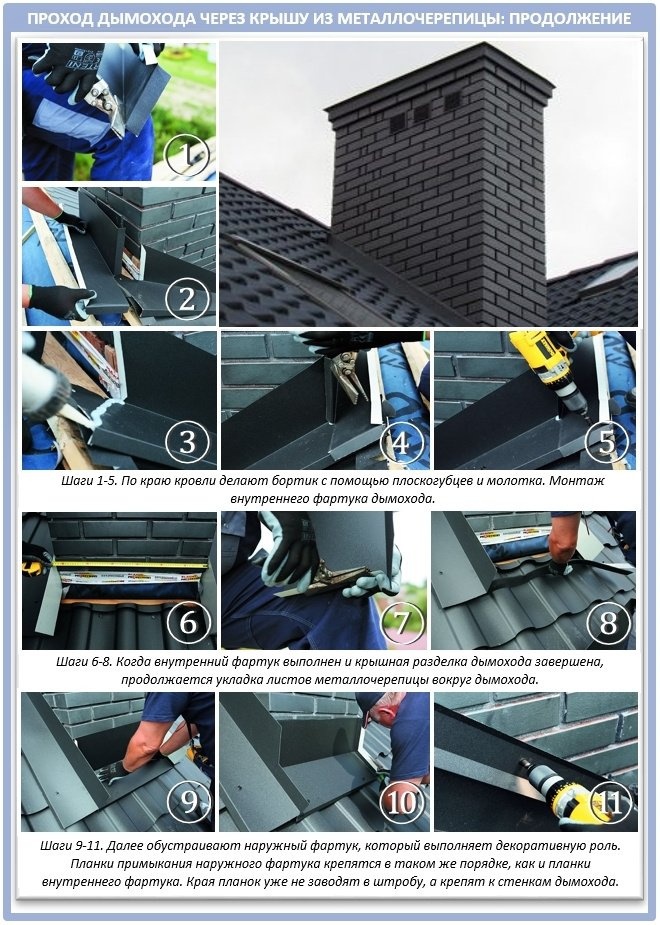 ПРОХОД ДЫМОХОДА ЧЕРЕЗ КРЫШУ ИЗ МЕТАЛЛОЧЕРЕПИЦЫ: ПРОДОЛЖЕНИЕ

1

2

3

4

5

Шаги 1-5. По краю кровли делают бортик с помощью плоскогубцев и молотка. Монтаж внутреннего фартука дымохода.

6

7

8

Шаги 6-8. Когда внутренний фартук выполнен и крышная разделка дымохода завершена, продолжается укладка листов металлочерепицы вокруг дымохода.

9

10

11

Шаги 9-11. Далее обустраивают наружный фартук, который выполняет декоративную роль. Планки примыкания наружного фартука крепятся в таком же порядке, как и планки внутреннего фартука. Края планок уже не заводят в штробу, а крепят к стенкам дымохода.