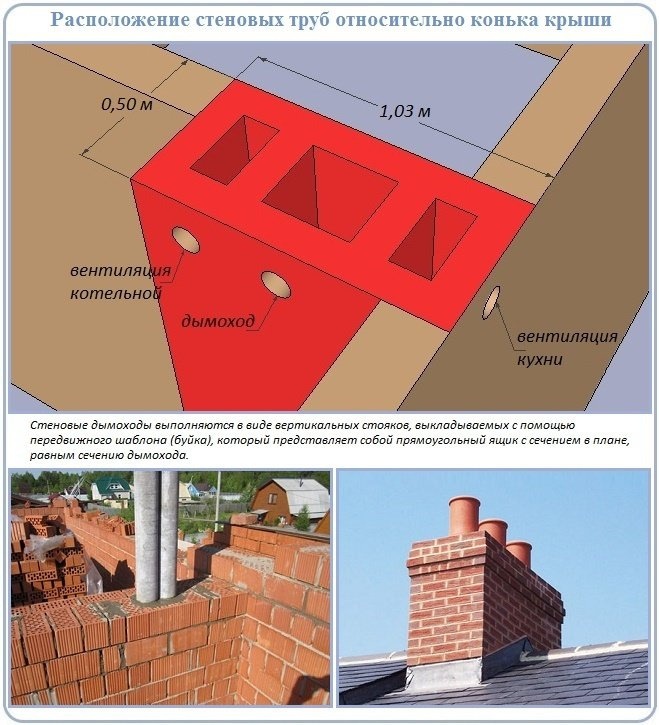 Расположение стеновых труб относительно конька крыши

0,50 м

1,03 м

вентиляция котельной

дымоход

вентиляция кухни

Стеновые дымоходы выполняются в виде вертикальных стояков, выкладываемых с помощью передвижного шаблона (буйка), который представляет собой прямоугольный ящик с сечением в плане, равным сечению дымохода.