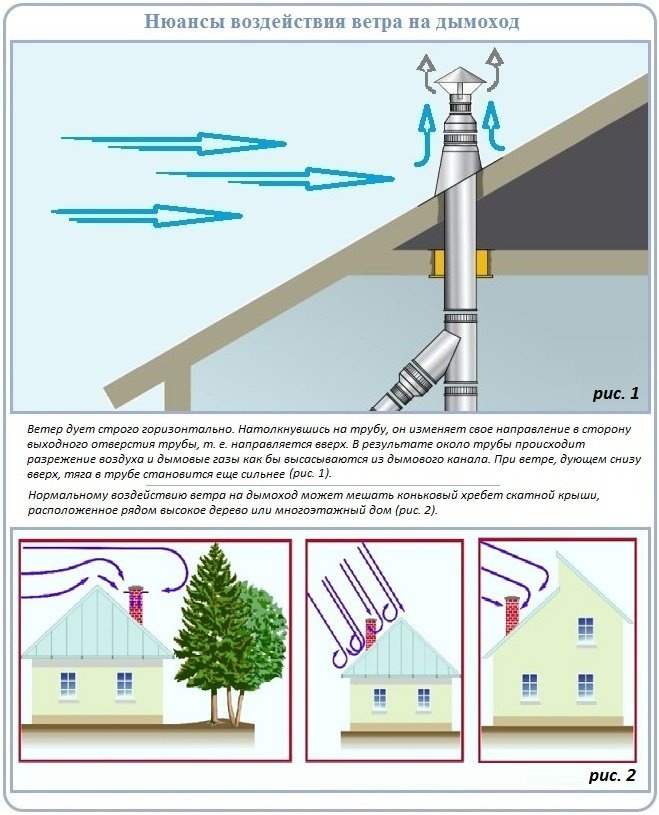 Нюансы воздействия ветра на дымоход

рис. 1

Ветер дует строго горизонтально. Натолкнувшись на трубу, он изменяет свое направление в сторону выходного отверстия трубы, т. е. направляется вверх. В результате около трубы происходит разрежение воздуха и дымовые газы как бы высасываются из дымового канала. При ветре, дующем снизу вверх, тяга в трубе становится еще сильнее (рис. 1).

Нормальному воздействию ветра на дымоход может мешать коньковый хребет скатной крыши, расположенное рядом высокое дерево или многоэтажный дом (рис. 2).

рис. 2