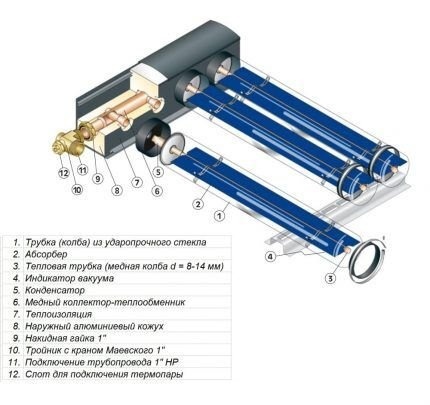 12
11
10
9
8
7
6
5
2
1
4
3

1. Трубка (колба) из ударопрочного стекла
2. Абсорбер
3. Тепловая трубка (медная колба d = 8-14 мм)
4. Индикатор вакуума
5. Конденсатор
6. Медный коллектор-теплообменник
7. Теплоизоляция
8. Наружный алюминиевый кожух
9. Накидная гайка 1"
10. Тройник с краном Маевского 1"
11. Подключение трубопровода 1" НР
12. Слот для подключения термопары